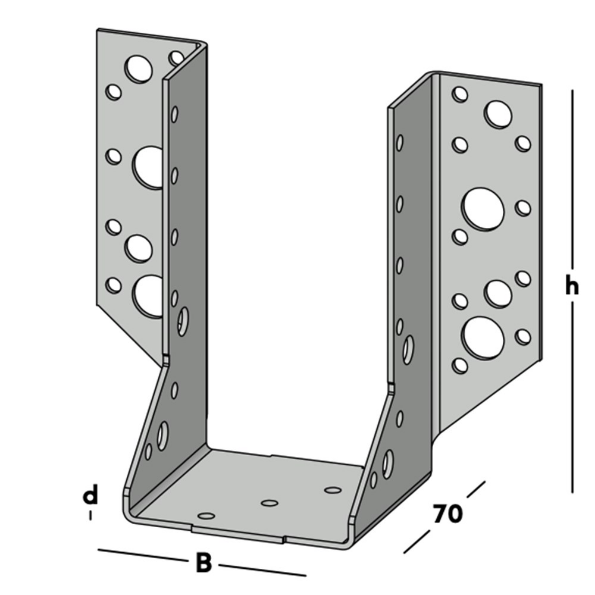 h

d

70

B